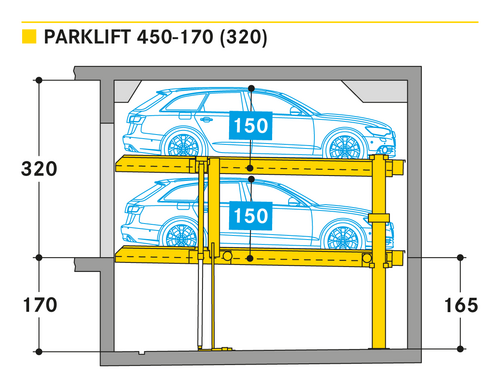 PARKLIFT 450-170 (320)

320

150

150

170

165