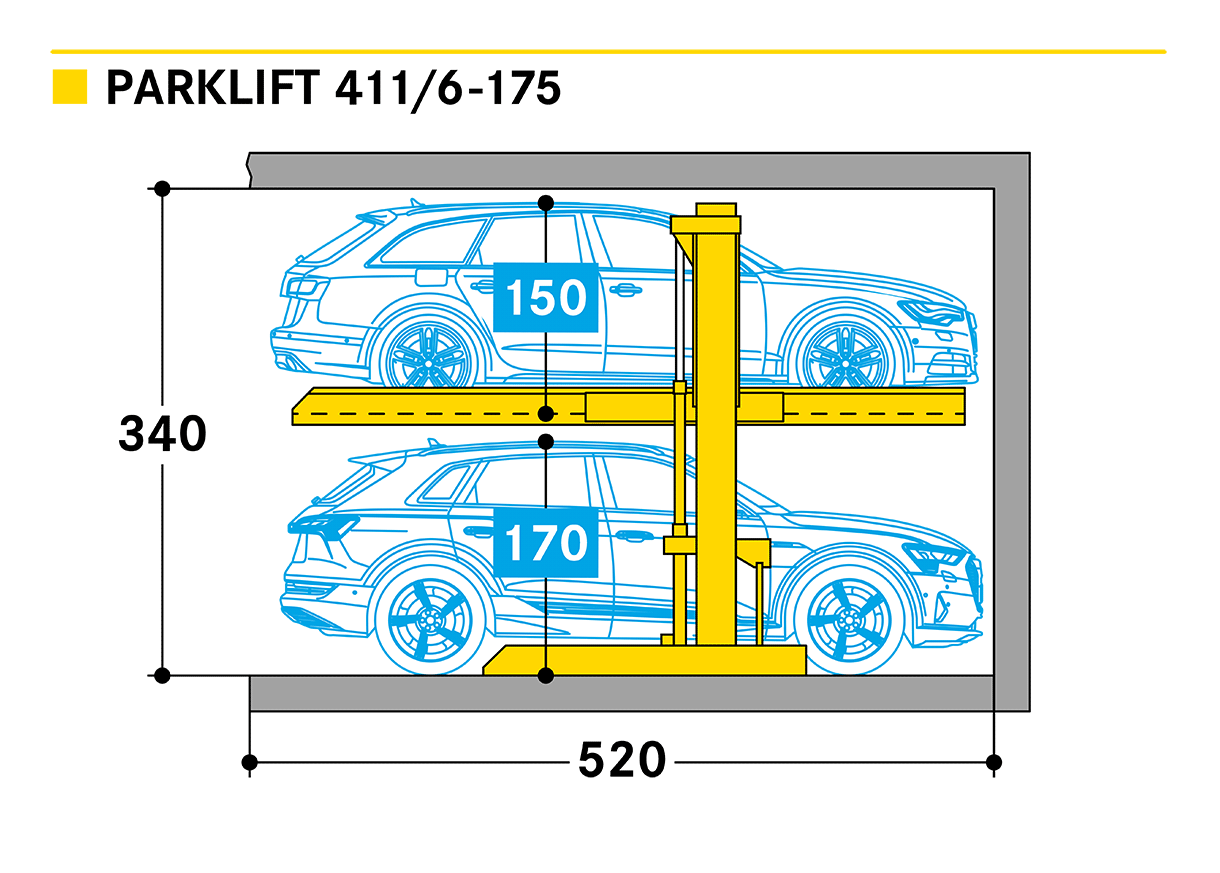 PARKLIFT 411/6-175

340

150

170

520