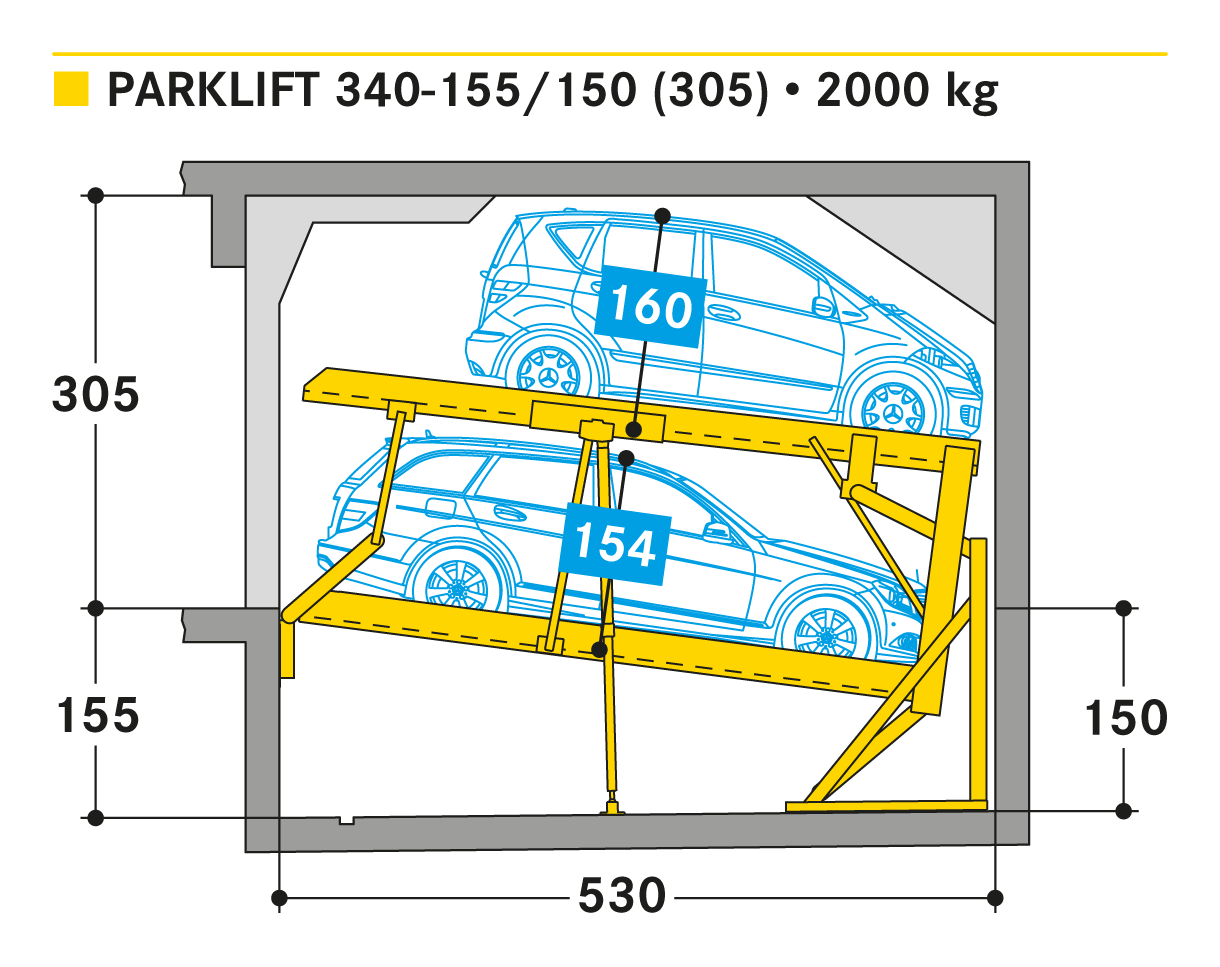 PARKLIFT 340-155/150 (305) • 2000 kg

305

160

154

155

150

530